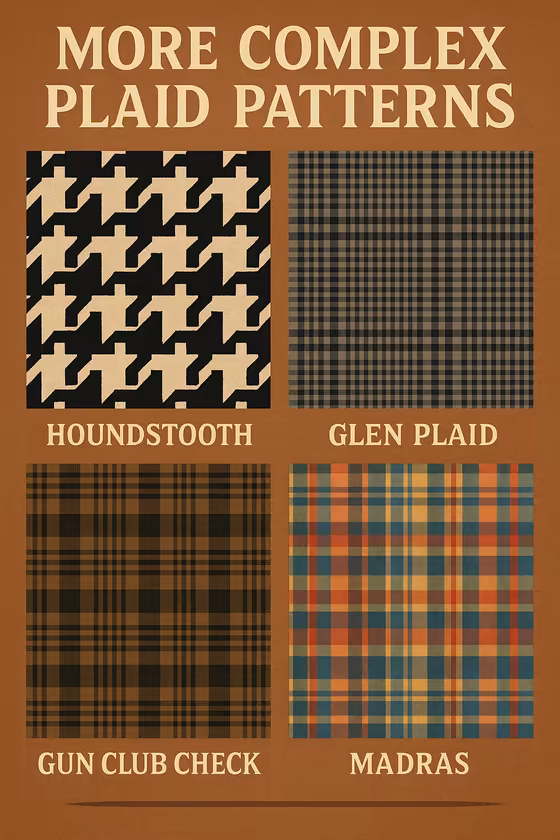 MORE COMPLEX PLAID PATTERNS

HOUNDSTOOTH

GLEN PLAID

GUN CLUB CHECK

MADRAS